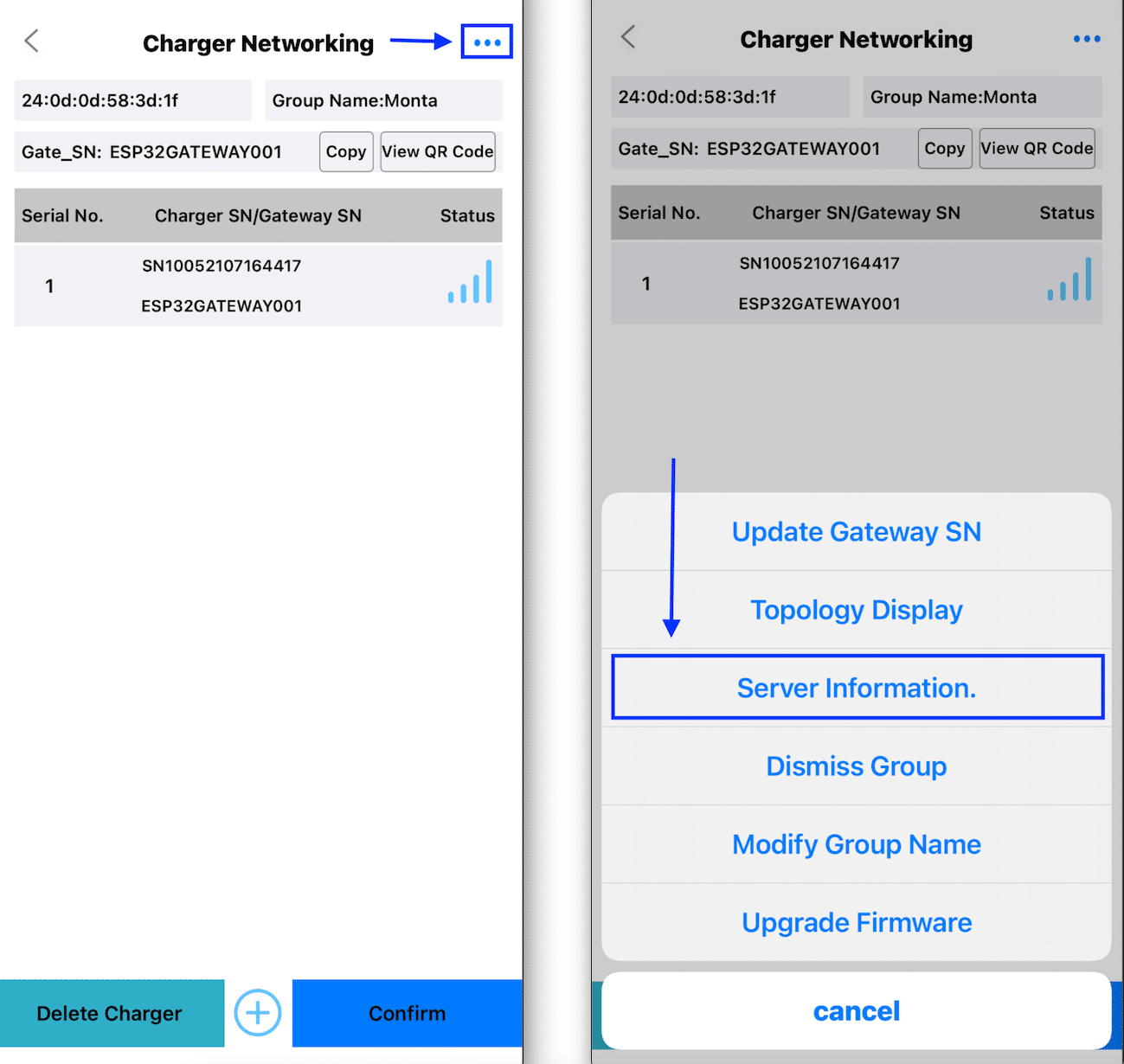 Charger Networking

24:0d:0d:58:3d:1f

Group Name:Monta

Gate_SN: ESP32GATEWAY001

Copy

View QR Code

| Serial No. | Charger SN/Gateway SN | Status |
|---|---|---|
| 1 | SN10052107164417 ESP32GATEWAY001 | |

Delete Charger

Confirm

Charger Networking

24:0d:0d:58:3d:1f

Group Name:Monta

Gate_SN: ESP32GATEWAY001

Copy

View QR Code

| Serial No. | Charger SN/Gateway SN | Status |
|---|---|---|
| 1 | SN10052107164417 ESP32GATEWAY001 | |

Update Gateway SN

Topology Display

Server Information.

Dismiss Group

Modify Group Name

Upgrade Firmware

cancel